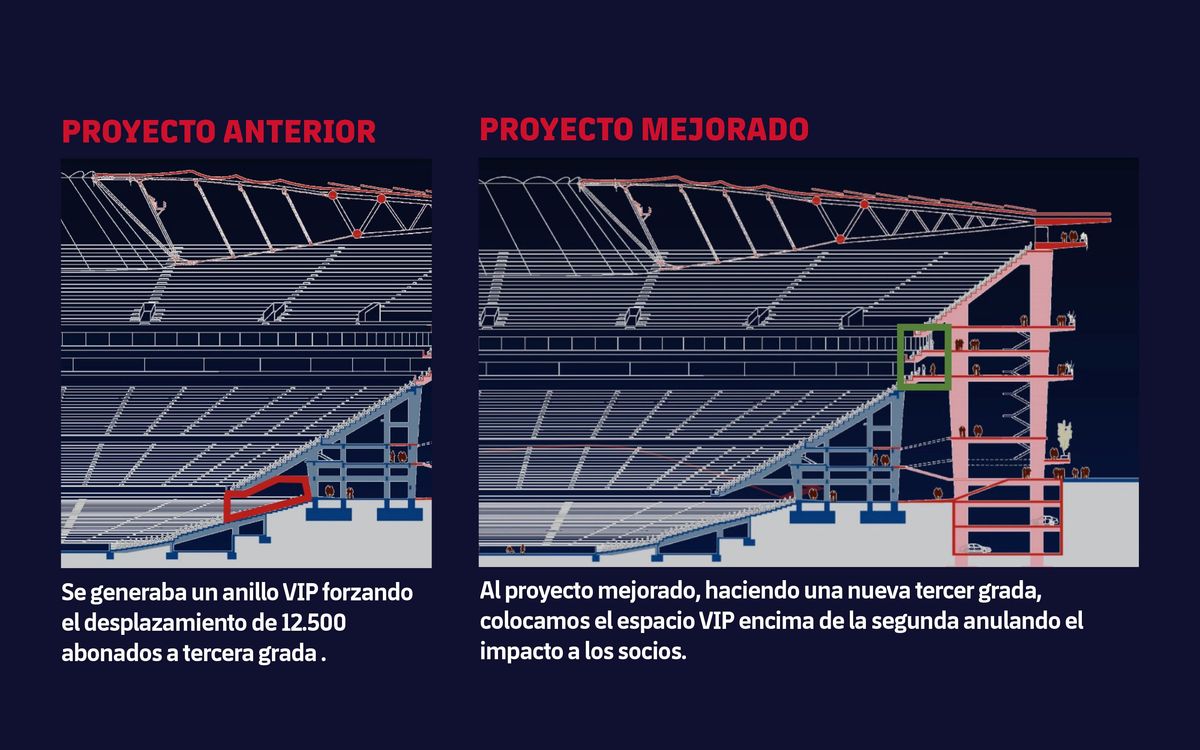 PROYECTO ANTERIOR

Se generaba un anillo VIP forzando el desplazamiento de 12.500 abonados a tercera grada .

PROYECTO MEJORADO

Al proyecto mejorado, haciendo una nueva tercer grada, colocamos el espacio VIP encima de la segunda anulando el impacto a los socios.